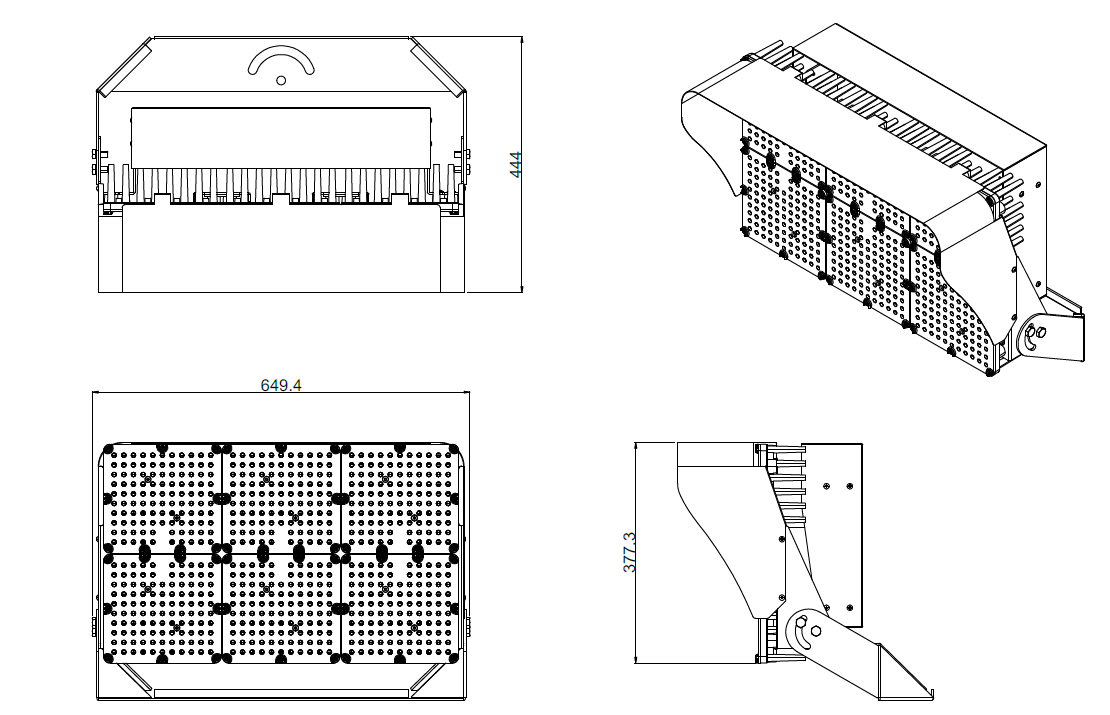 444

649.4

377.3