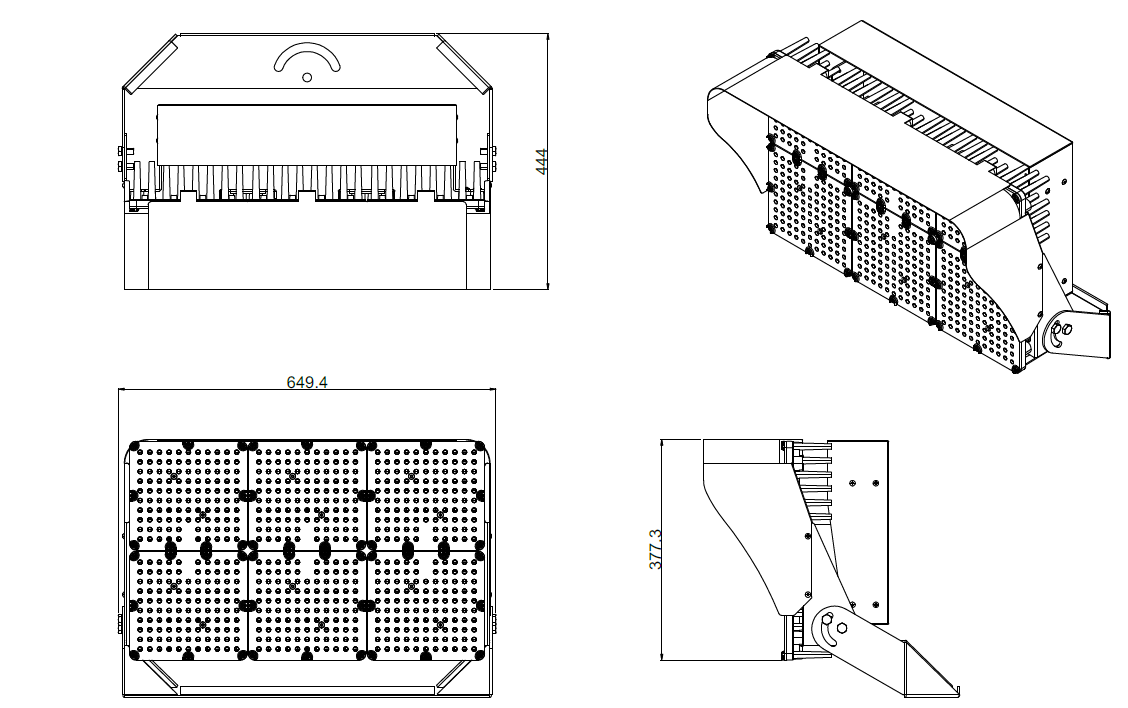 444

649.4

377.3