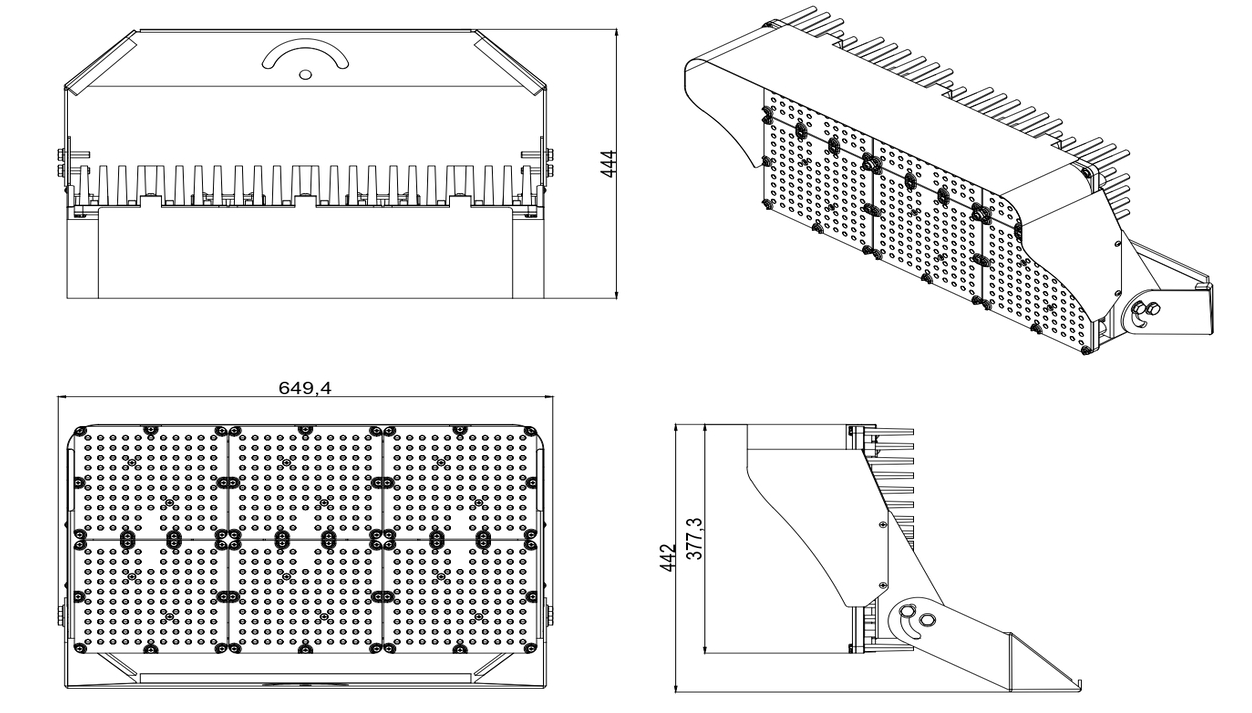 444

649,4

442

377,3